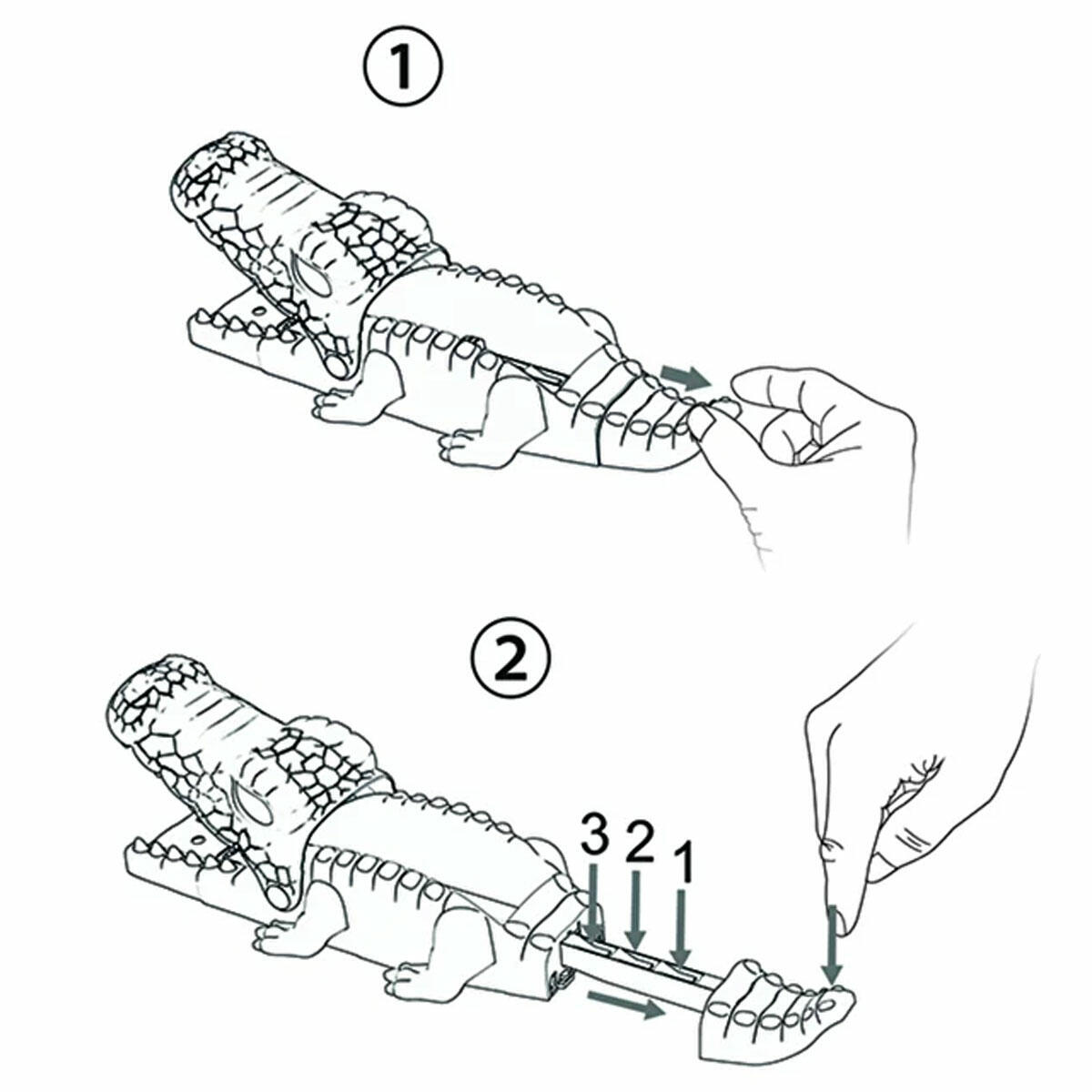 ①

②

3 2 1