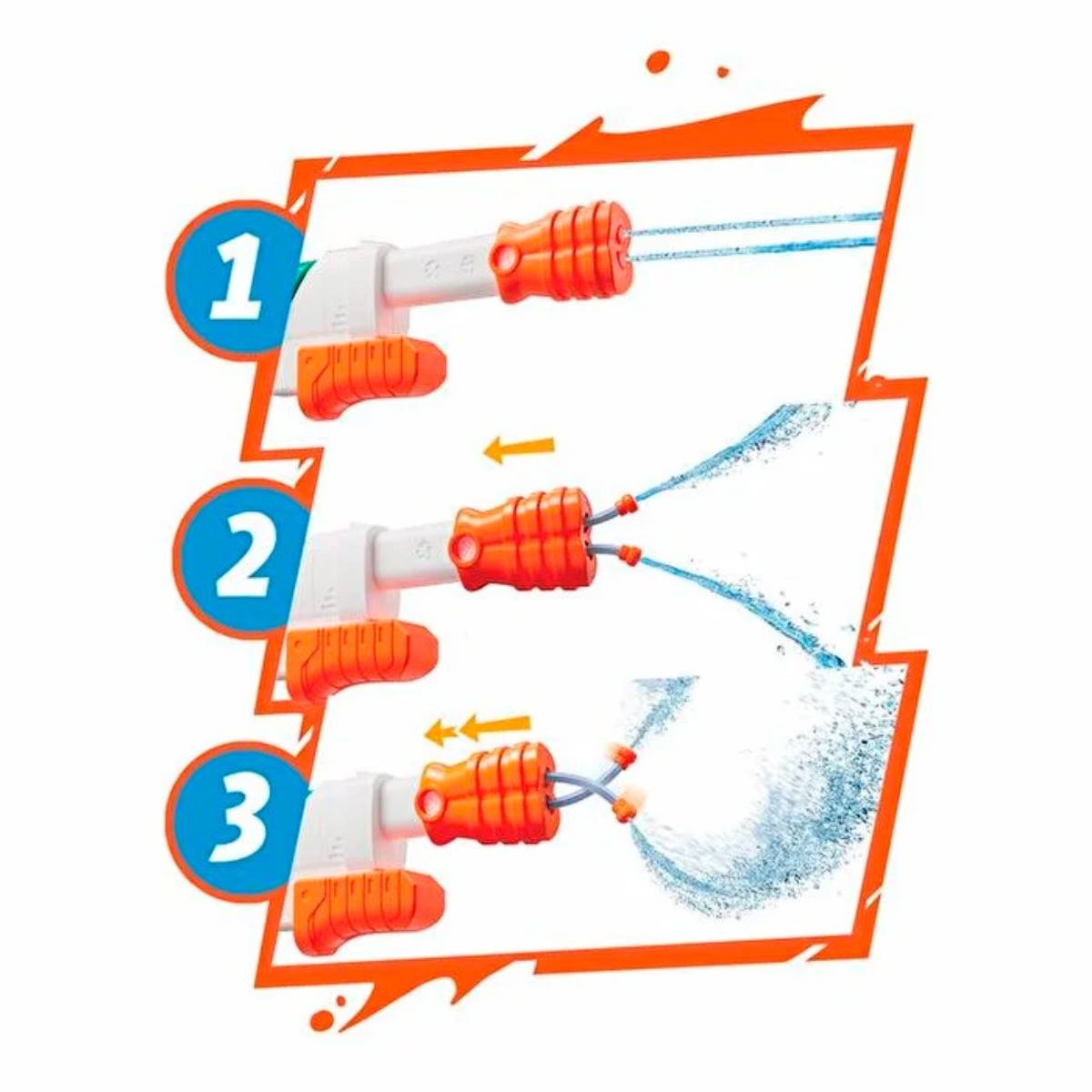 1

2

3